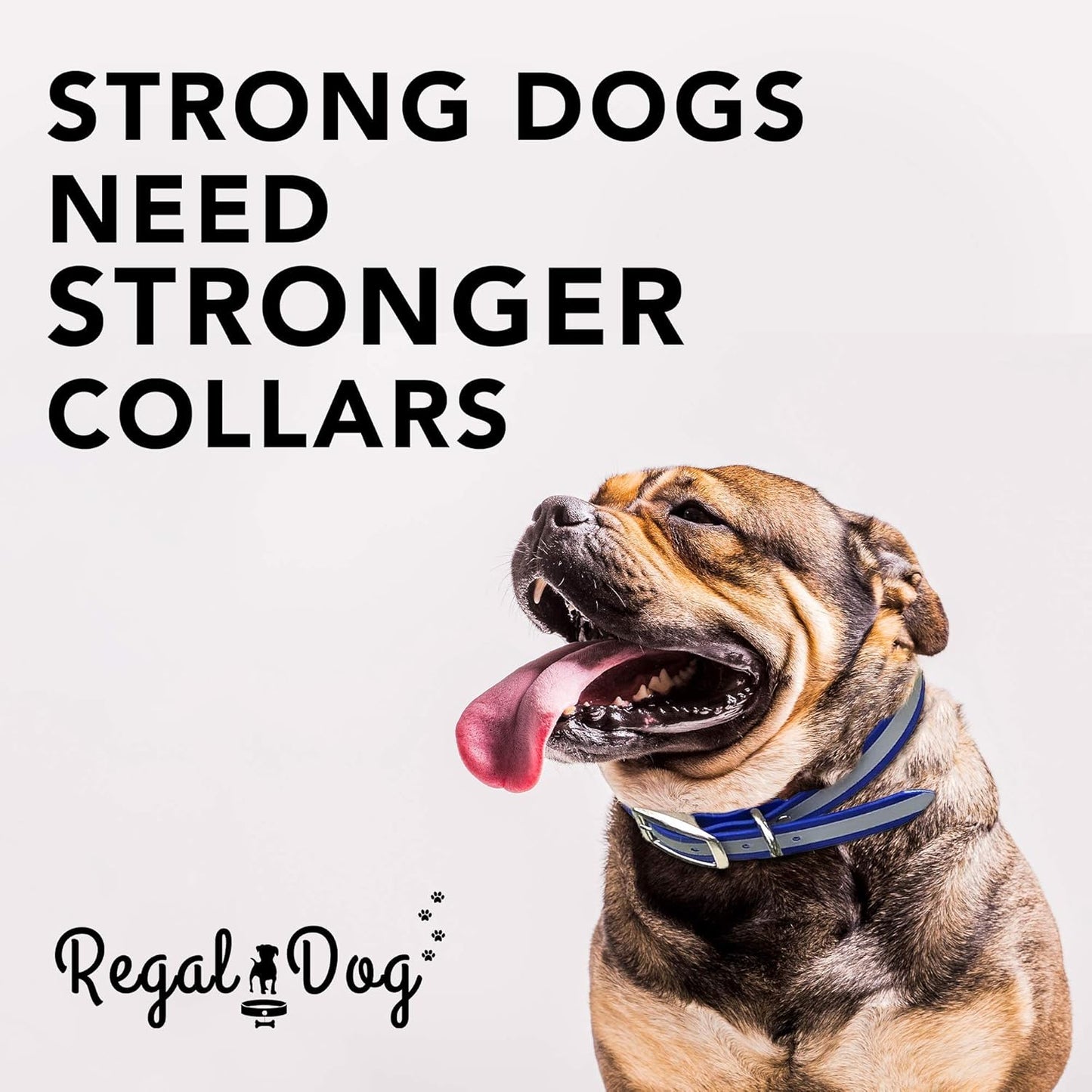 STRONG DOGS NEED STRONGER COLLARS

Regal Dog