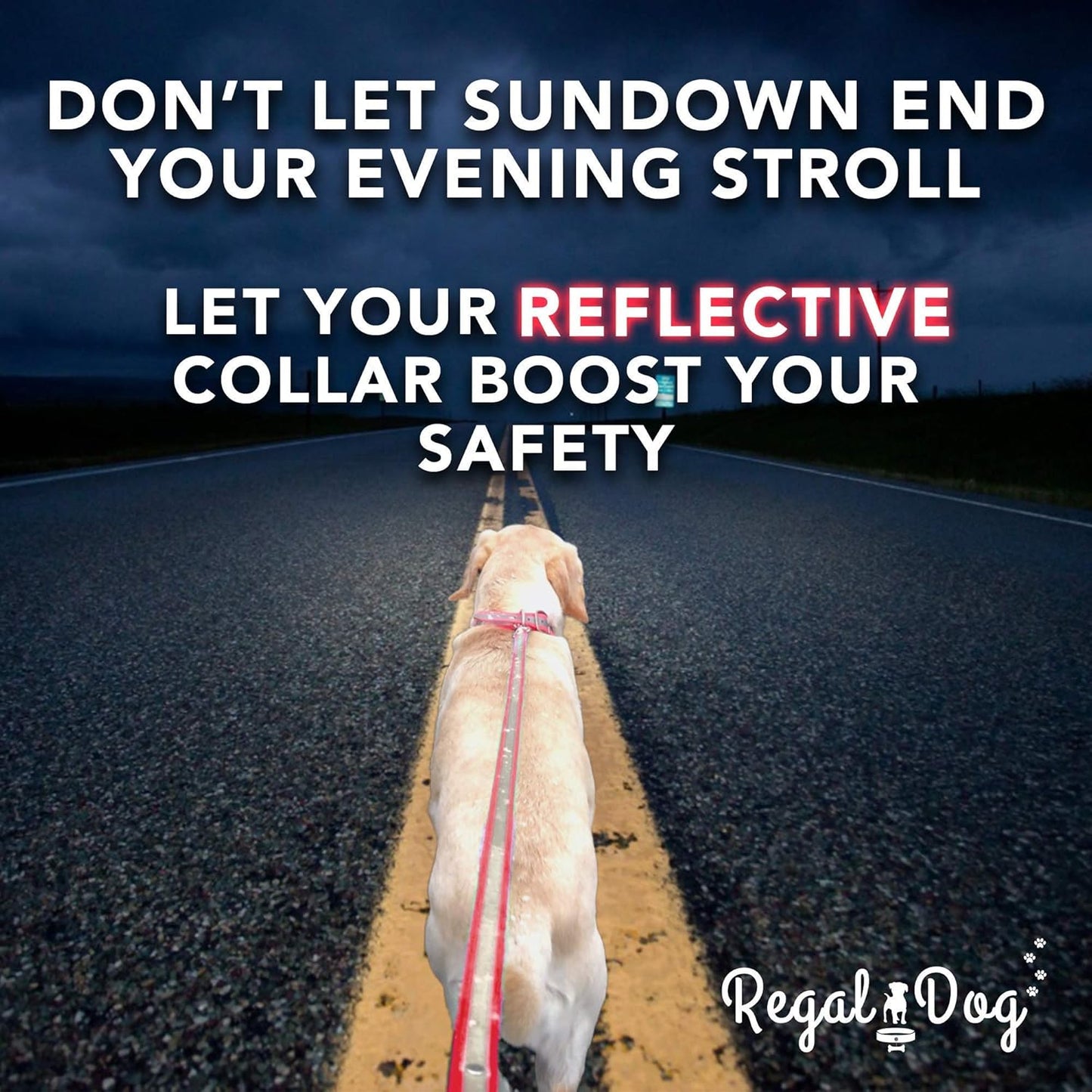 DON'T LET SUNDOWN END YOUR EVENING STROLL

LET YOUR REFLECTIVE COLLAR BOOST YOUR SAFETY

Regal Dog