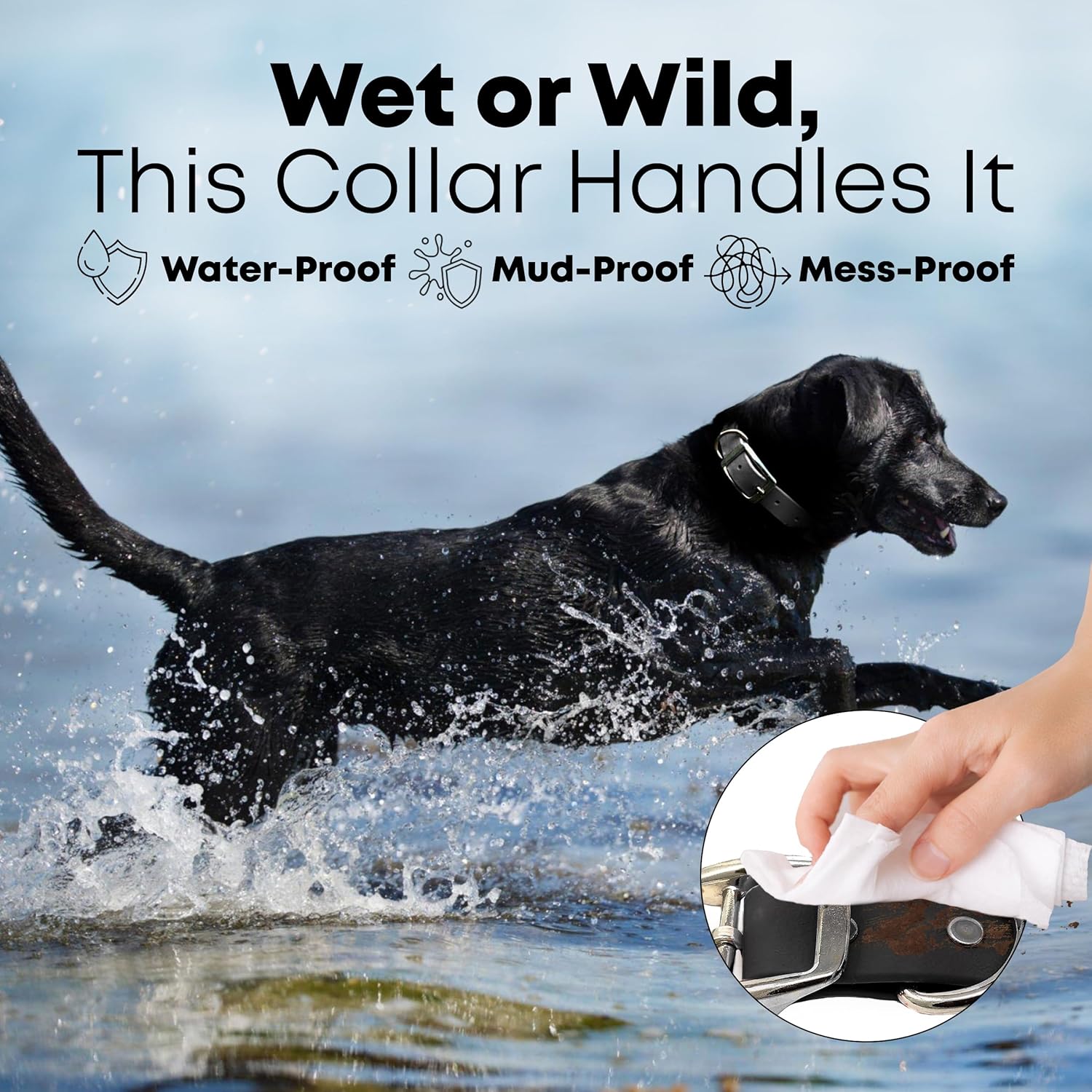 Wet or Wild,
This Collar Handles It

Water-Proof Mud-Proof Mess-Proof