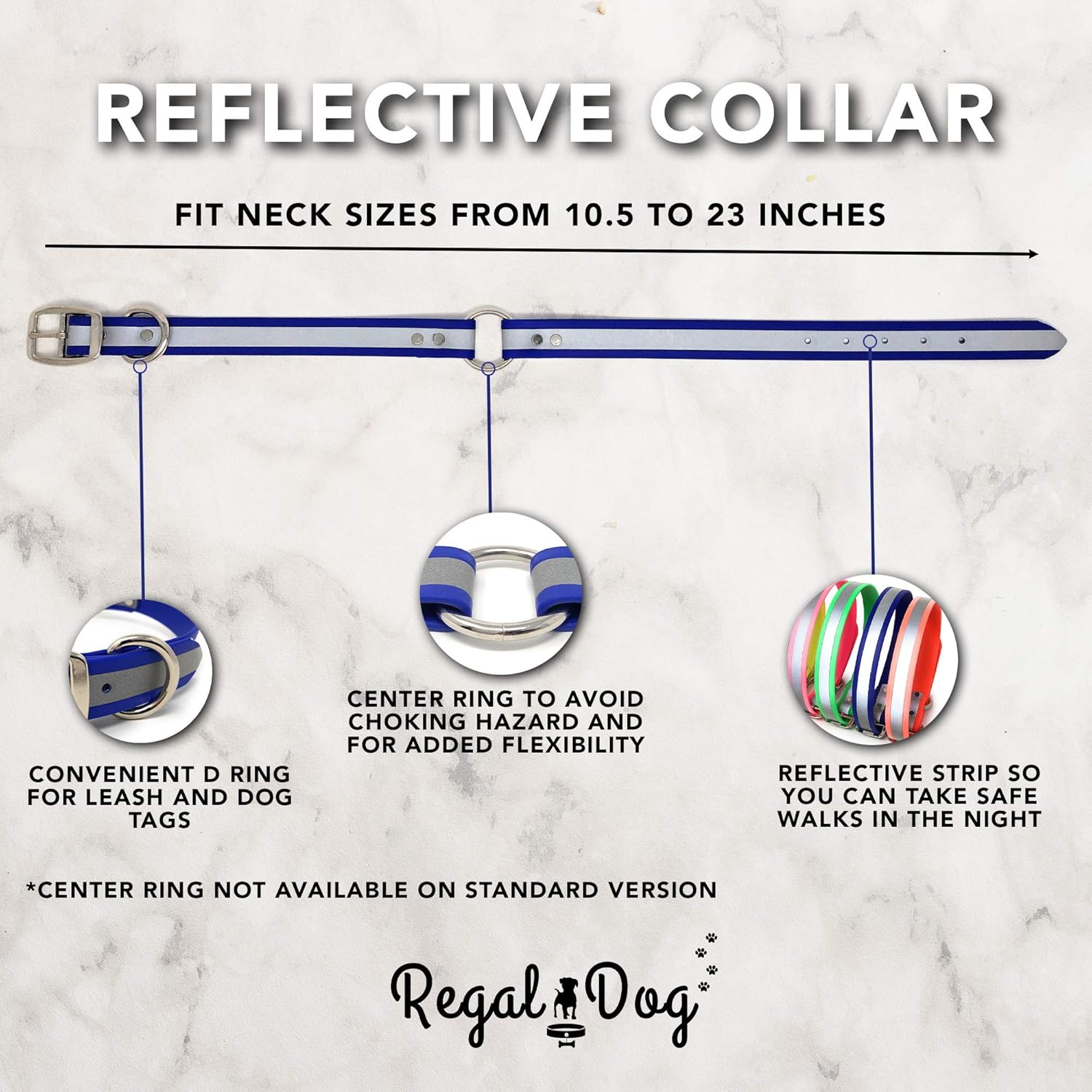 REFLECTIVE COLLAR

FIT NECK SIZES FROM 10.5 TO 23 INCHES

CONVENIENT D RING FOR LEASH AND DOG TAGS

CENTER RING TO AVOID CHOKING HAZARD AND FOR ADDED FLEXIBILITY

REFLECTIVE STRIP SO YOU CAN TAKE SAFE WALKS IN THE NIGHT

*CENTER RING NOT AVAILABLE ON STANDARD VERSION

Regal Dog