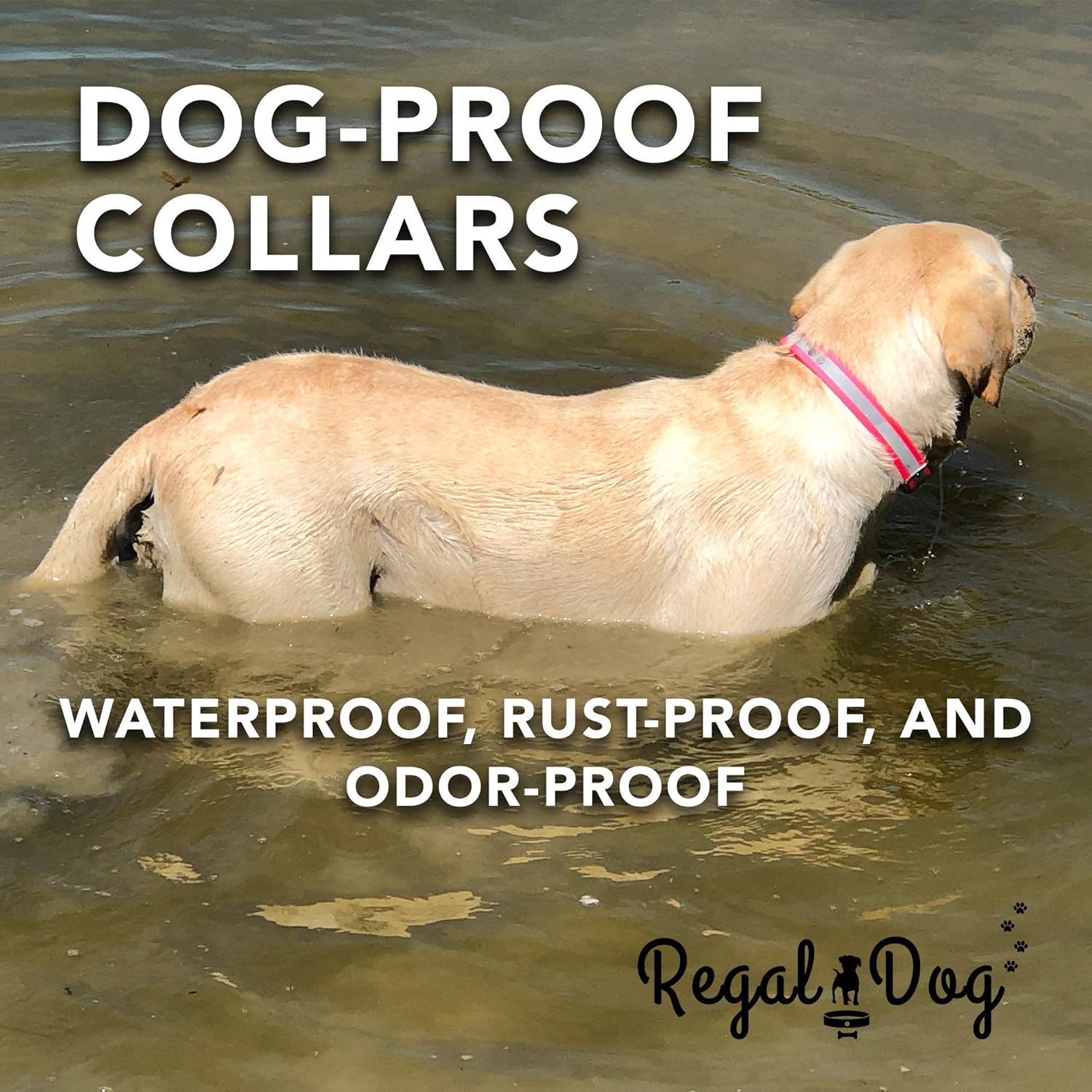 DOG-PROOF COLLARS

WATERPROOF, RUST-PROOF, AND ODOR-PROOF

Regal Dog