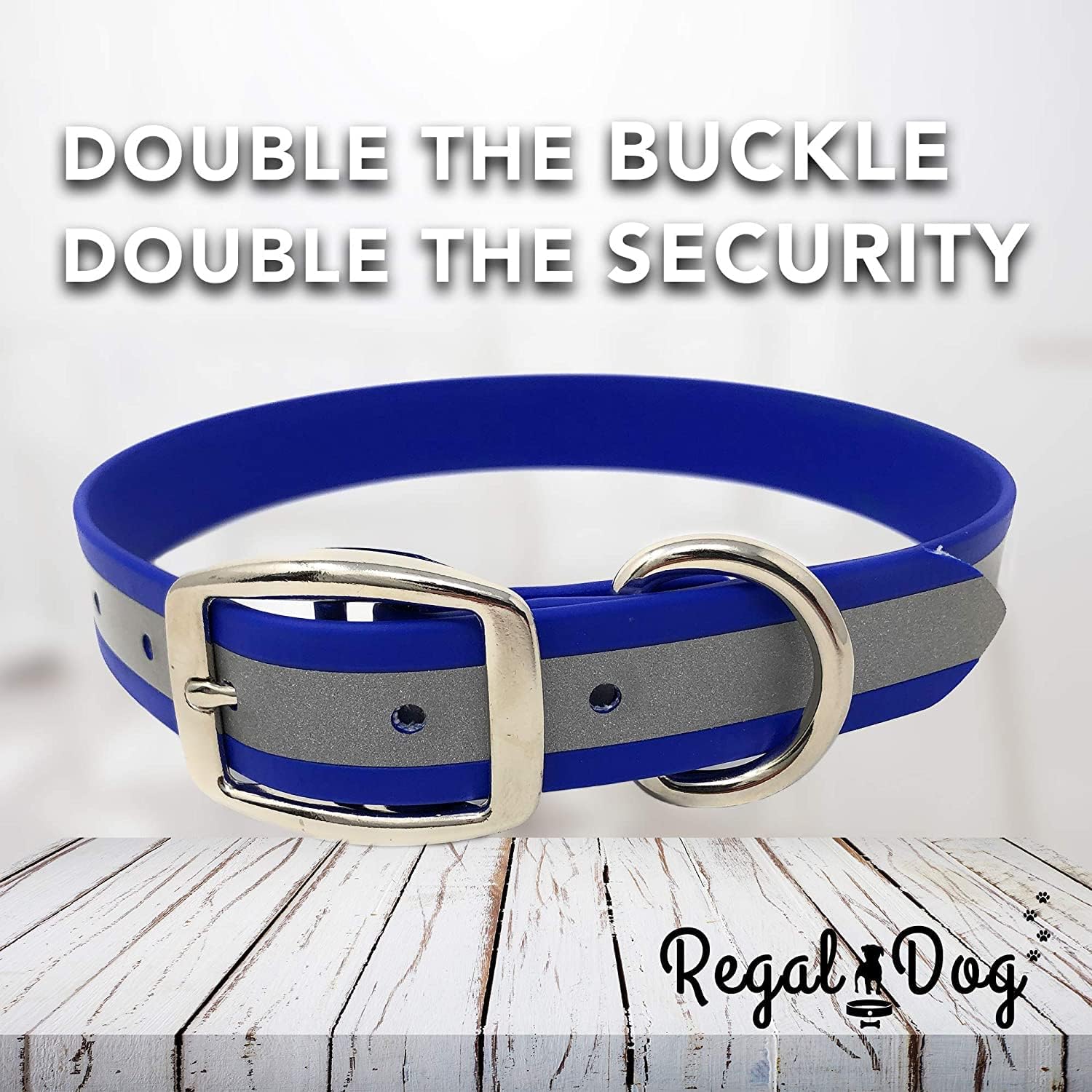 DOUBLE THE BUCKLE
DOUBLE THE SECURITY

Regal Dog