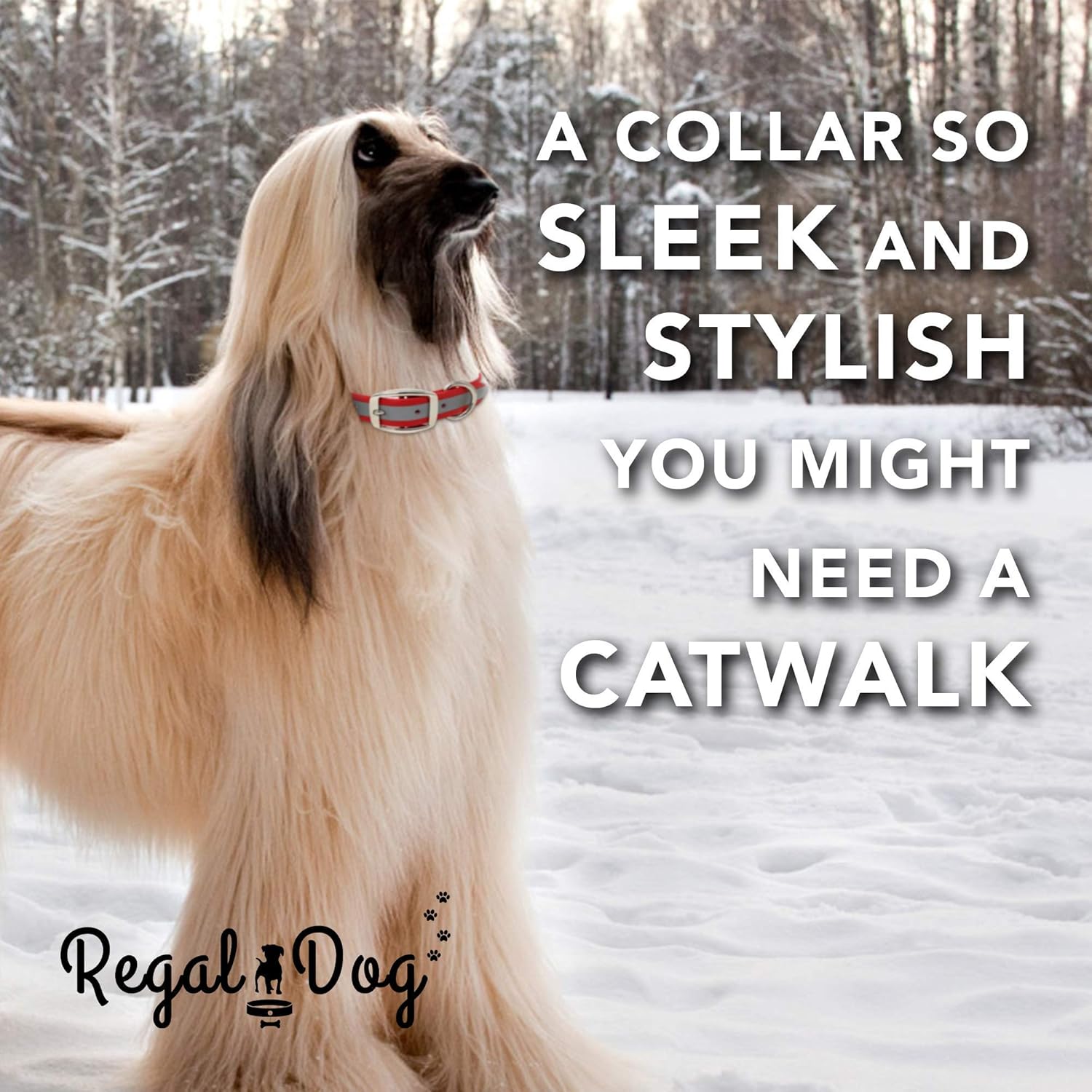 A COLLAR SO SLEEK AND STYLISH YOU MIGHT NEED A CATWALK

Regal Dog