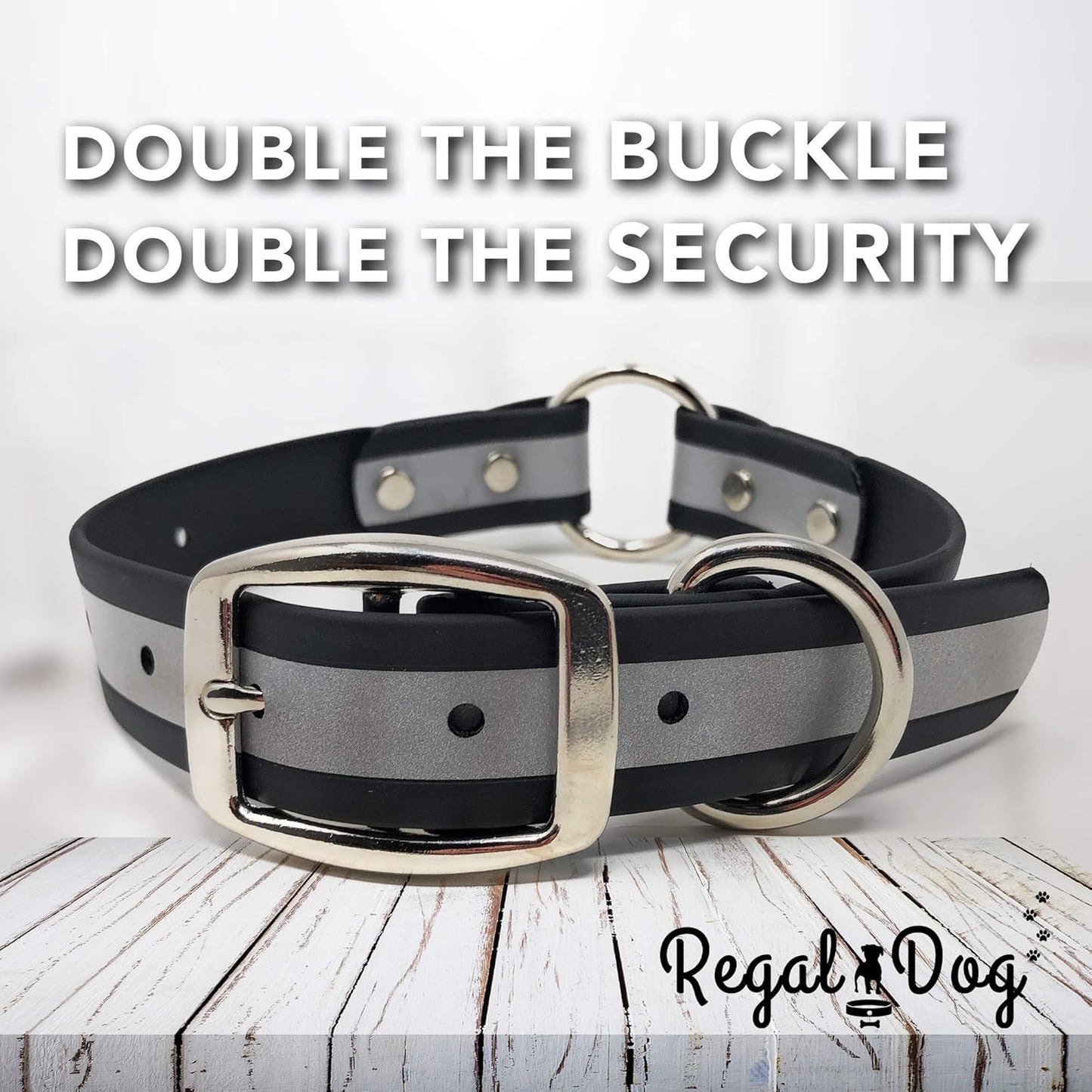 DOUBLE THE BUCKLE
DOUBLE THE SECURITY

Regal Dog